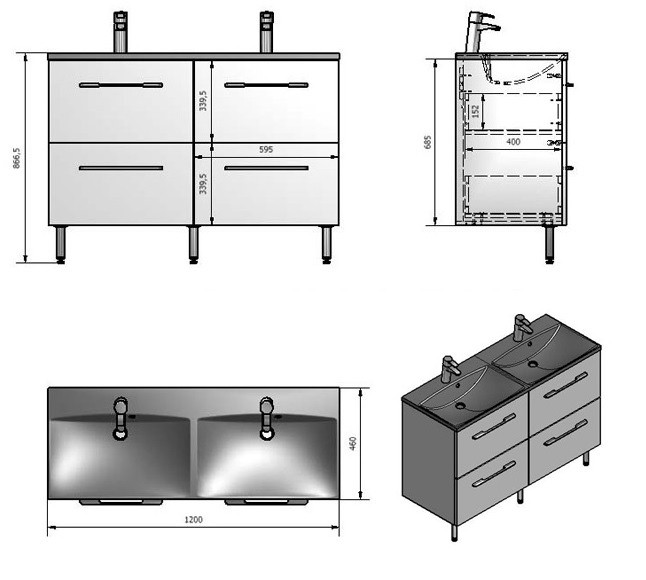 866,5
339,5
595
339,5
685
152
400
460
1200