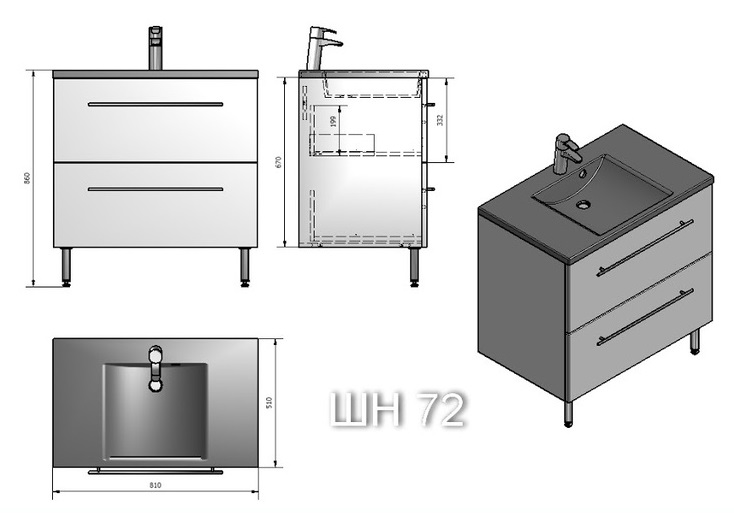 860

670

199

332

510

810

ШН 72