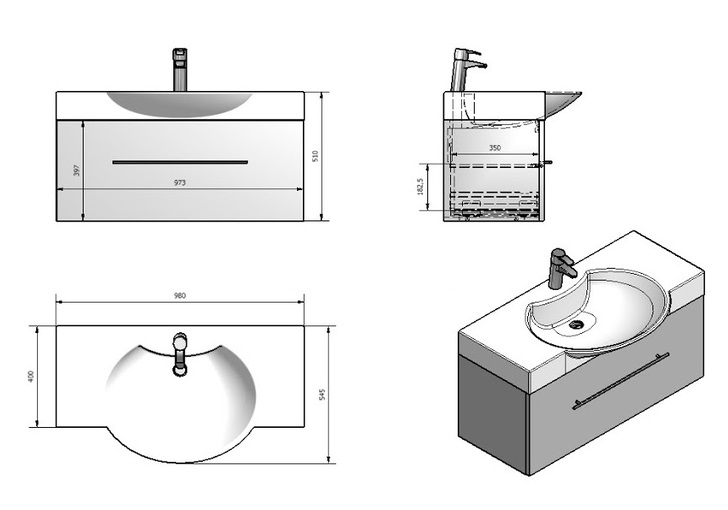 397
973
510
350
182,5
980
400
545