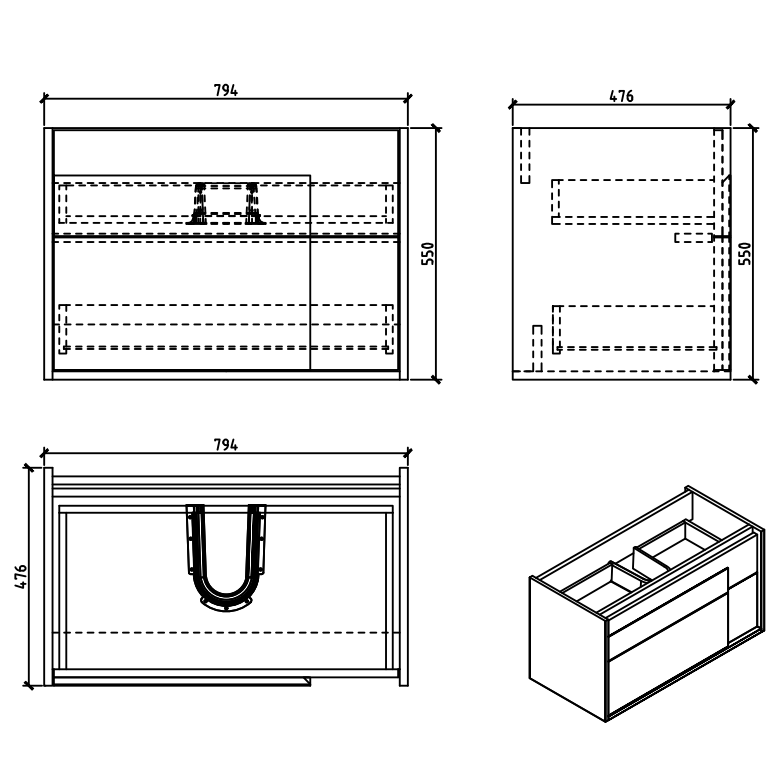 794

550

476

550

794

476