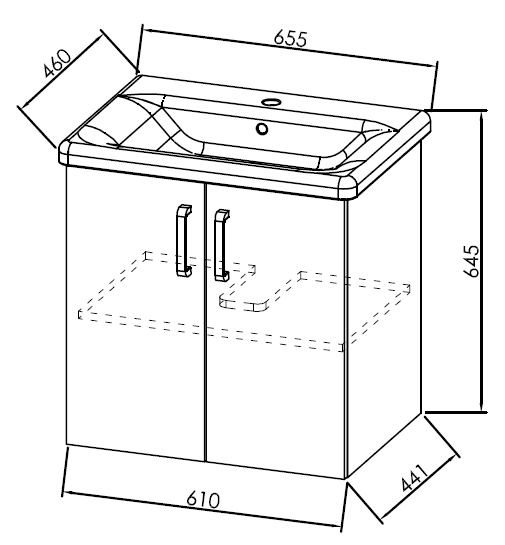 460
655
645
610
441