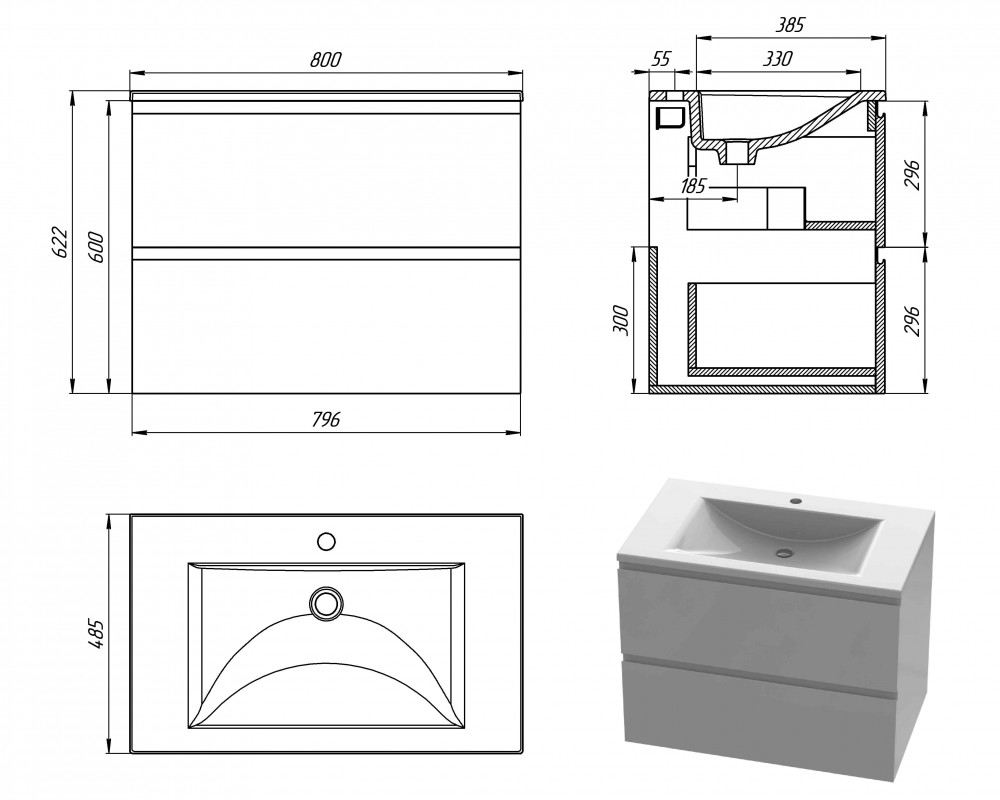 800
622
600
796
385
55
330
185
296
300
296
485