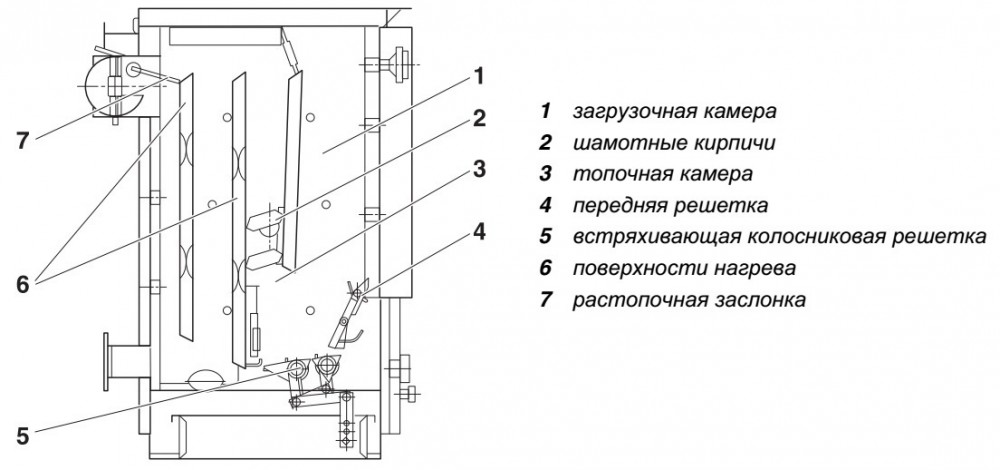 7

6

5

1

2

3

4

1 загрузочная камера
2 шамотные кирпичи
3 топочная камера
4 передняя решетка
5 встряхивающая колосниковая решетка
6 поверхности нагрева
7 растопочная заслонка