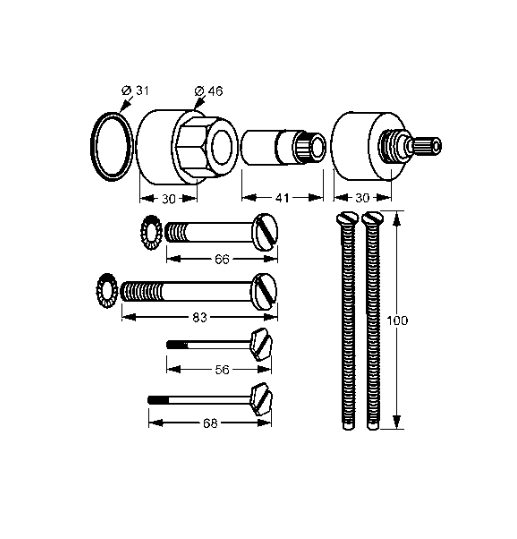 Ø 31
Ø 46
30
41
30
66
83
56
68
100