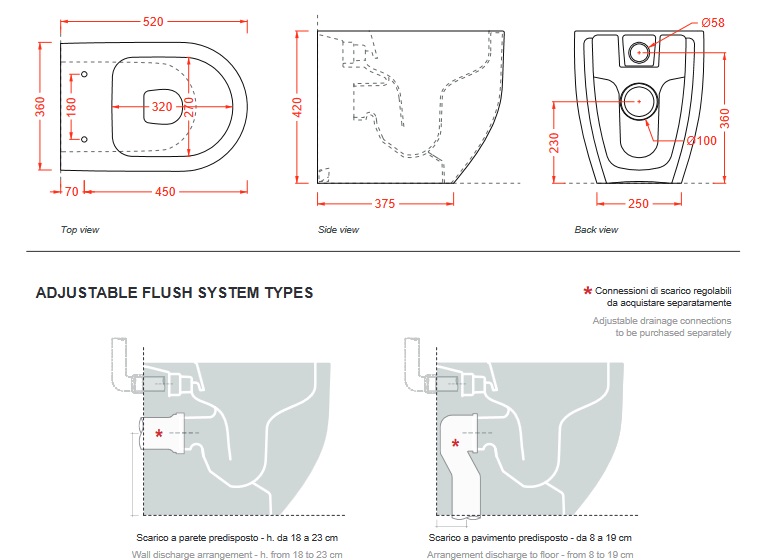 520

360

180

320

270

70

450

Top view

420

375

Side view

Ø58

230

360

Ø100

250

Back view

ADJUSTABLE FLUSH SYSTEM TYPES

* Connessioni di scarico regolabili da acquistare separatamente

Adjustable drainage connections to be purchased separately

*

Scarico a parete predisposto - h. da 18 a 23 cm

Wall discharge arrangement - h. from 18 to 23 cm

*

Scarico a pavimento predisposto - da 8 a 19 cm

Arrangement discharge to floor - from 8 to 19 cm