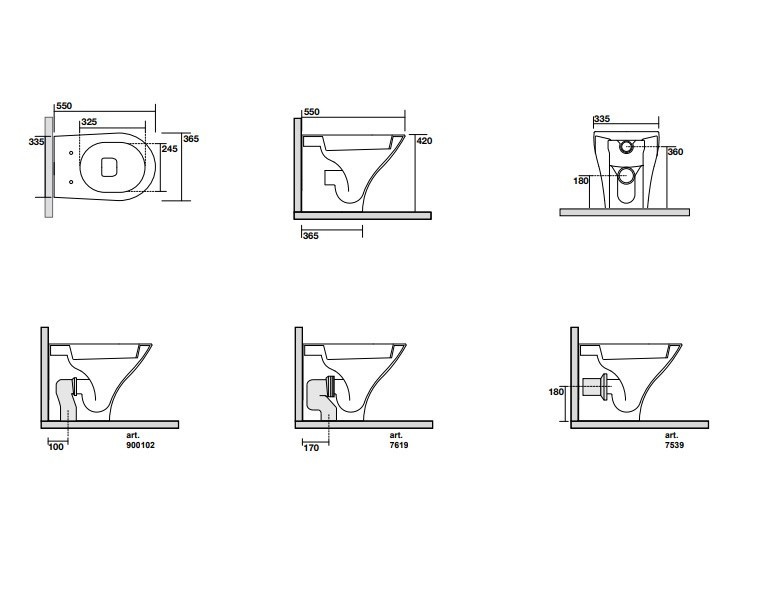 550
325
335
245
365

550
420
365

335
360
180

100
art.
900102

170
art.
7619

180
art.
7539