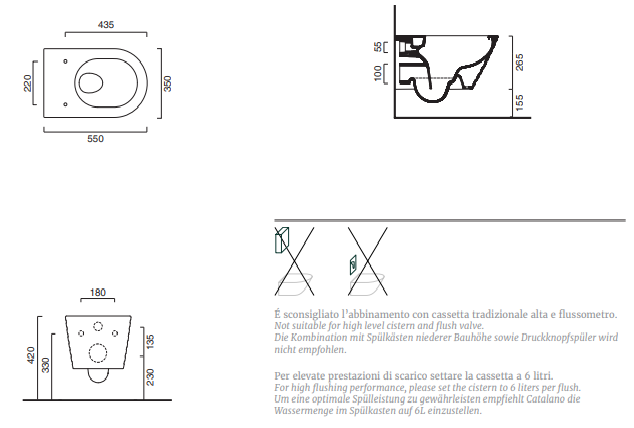 435

220

350

550

55

100

265

155

180

420

330

135

230

É sconsigliato l'abbinamento con cassetta tradizionale alta e flussometro.
Not suitable for high level cistern and flush valve.
Die Kombination mit Spülkästen niederer Bauhöhe sowie Druckknopfspüler wird nicht empfohlen.

Per elevate prestazioni di scarico settare la cassetta a 6 litri.
For high flushing performance, please set the cistern to 6 liters per flush.
Um eine optimale Spülleistung zu gewährleisten empfiehlt Catalano die Wassermenge im Spülkasten auf 6L einzustellen.