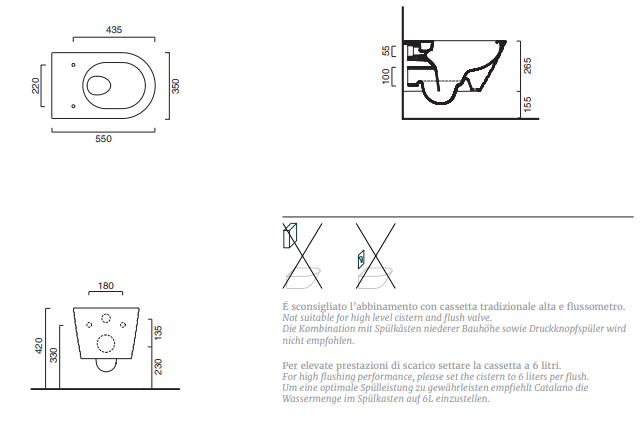 435

220

350

550

55

100

265

155

180

420

330

135

230

É sconsigliato l'abbinamento con cassetta tradizionale alta e flussometro.
Not suitable for high level cistern and flush valve.
Die Kombination mit Spülkästen niederer Bauhöhe sowie Druckknopfspüler wird nicht empfohlen.

Per elevate prestazioni di scarico settare la cassetta a 6 litri.
For high flushing performance, please set the cistern to 6 liters per flush.
Um eine optimale Spülleistung zu gewährleisten empfiehlt Catalano die Wassermenge im Spülkasten auf 6L einzustellen.