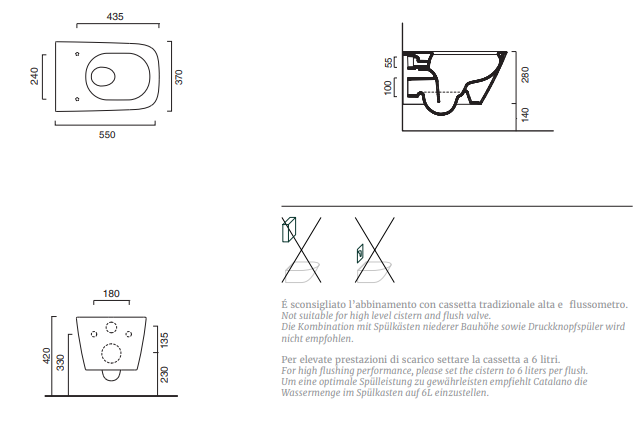 435

240

370

550

55

100

280

140

180

420

330

135

230

É sconsigliato l'abbinamento con cassetta tradizionale alta e flussometro.
Not suitable for high level cistern and flush valve.
Die Kombination mit Spülkästen niederer Bauhöhe sowie Druckknopfspüler wird nicht empfohlen.

Per elevate prestazioni di scarico settare la cassetta a 6 litri.
For high flushing performance, please set the cistern to 6 liters per flush.
Um eine optimale Spülleistung zu gewährleisten empfiehlt Catalano die Wassermenge im Spülkasten auf 6L einzustellen.