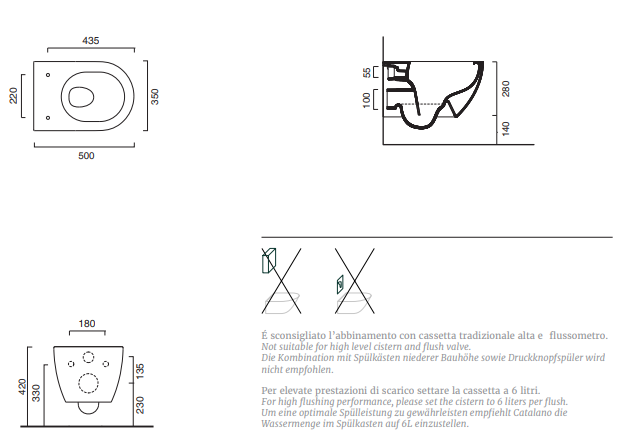 435
220
350
500

55
100
280
140

180
420
330
135
230

É sconsigliato l'abbinamento con cassetta tradizionale alta e flussometro.
Not suitable for high level cistern and flush valve.
Die Kombination mit Spülkästen niederer Bauhöhe sowie Druckknopfspüler wird nicht empfohlen.

Per elevate prestazioni di scarico settare la cassetta a 6 litri.
For high flushing performance, please set the cistern to 6 liters per flush.
Um eine optimale Spülleistung zu gewährleisten empfiehlt Catalano die Wassermenge im Spülkasten auf 6L einzustellen.