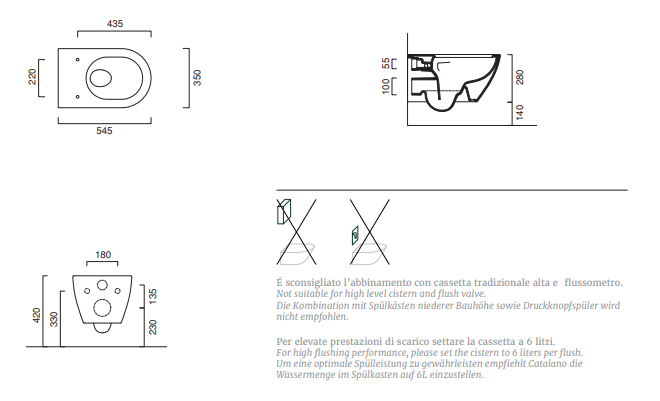 435

220

350

545

55

100

280

140

180

420

330

135

230

É sconsigliato l'abbinamento con cassetta tradizionale alta e flussometro.
Not suitable for high level cistern and flush valve.
Die Kombination mit Spülkästen niederer Bauhöhe sowie Druckknopfspüler wird nicht empfohlen.

Per elevate prestazioni di scarico settare la cassetta a 6 litri.
For high flushing performance, please set the cistern to 6 liters per flush.
Um eine optimale Spülleistung zu gewährleisten empfiehlt Catalano die Wassermenge im Spülkasten auf 6L einzustellen.