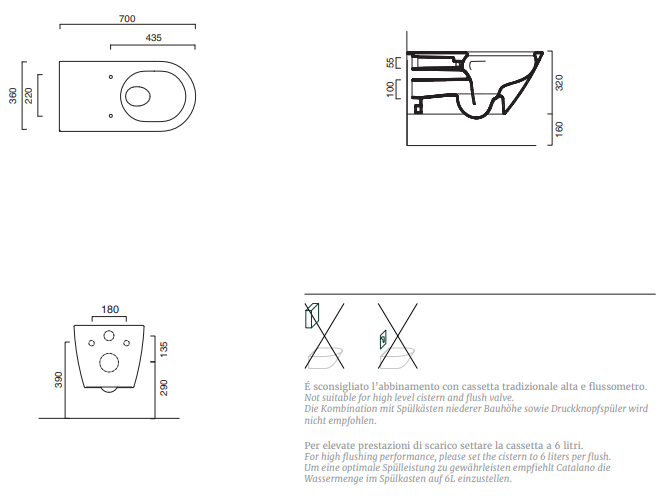 700

435

360

220

55

100

320

160

180

390

135

290

É sconsigliato l'abbinamento con cassetta tradizionale alta e flussometro.
Not suitable for high level cistern and flush valve.
Die Kombination mit Spülkästen niederer Bauhöhe sowie Druckknopfspüler wird nicht empfohlen.

Per elevate prestazioni di scarico settare la cassetta a 6 litri.
For high flushing performance, please set the cistern to 6 liters per flush.
Um eine optimale Spülleistung zu gewährleisten empfiehlt Catalano die Wassermenge im Spülkasten auf 6L einzustellen.