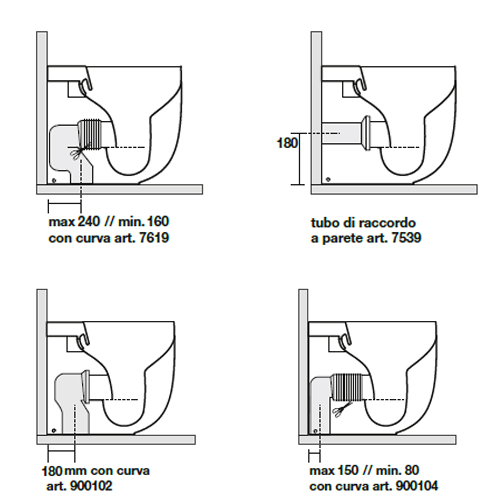 max 240 // min. 160
con curva art. 7619

180

tubo di raccordo
a parete art. 7539

180 mm con curva
art. 900102

max 150 // min. 80
con curva art. 900104