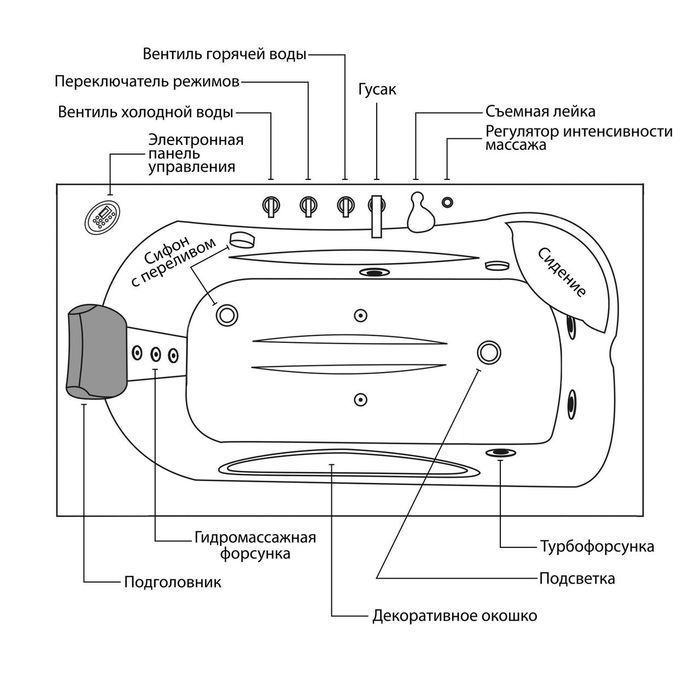 Вентиль горячей воды
Переключатель режимов
Гусак
Вентиль холодной воды
Съемная лейка
Регулятор интенсивности массажа
Электронная панель управления
Сифон с переливом
Сидение
Гидромассажная форсунка
Турбофорсунка
Подголовник
Подсветка
Декоративное окошко