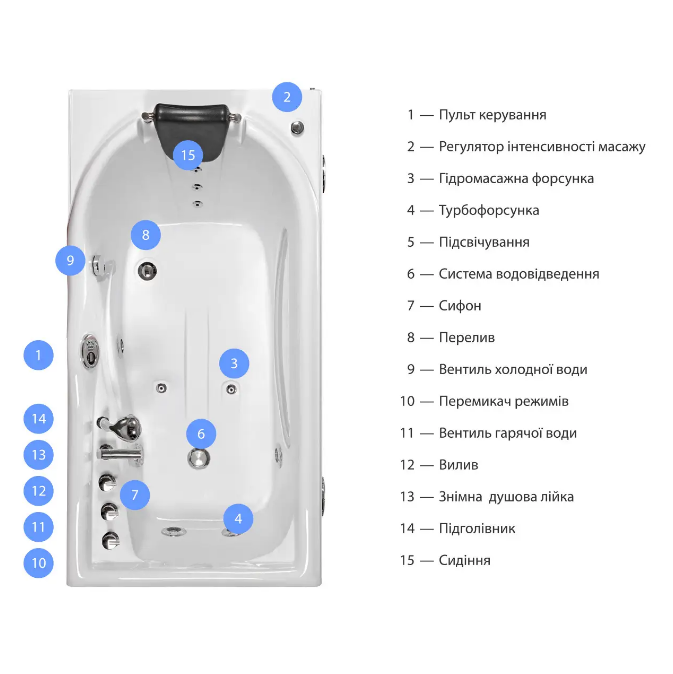 2

15

8

9

1

3

14

6

13

12

7

11

4

10

1 — Пульт керування

2 — Регулятор інтенсивності масажу

3 — Гідромасажна форсунка

4 — Турбофорсунка

5 — Підсвічування

6 — Система водовідведення

7 — Сифон

8 — Перелив

9 — Вентиль холодної води

10 — Перемикач режимів

11 — Вентиль гарячої води

12 — Вилив

13 — Знімна душова лійка

14 — Підголівник

15 — Сидіння