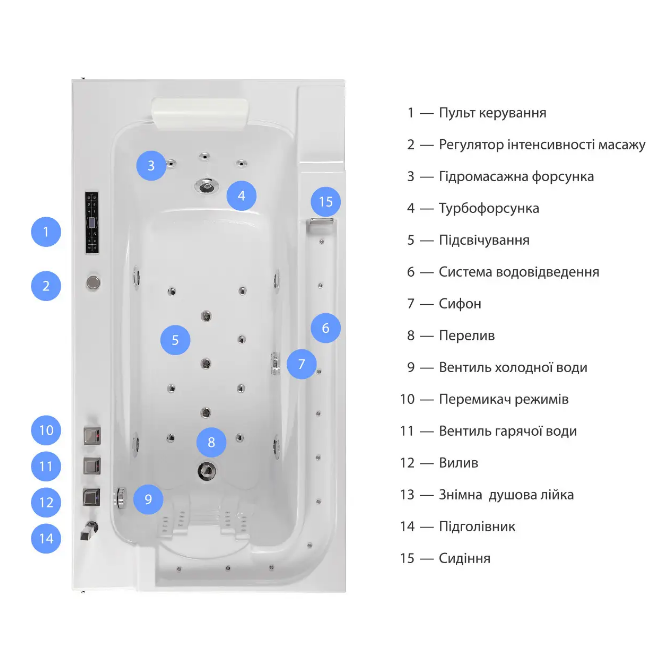 3
4
15
1
2
5
6
7
10
8
11
12
9
14

1 — Пульт керування

2 — Регулятор інтенсивності масажу

3 — Гідромасажна форсунка

4 — Турбофорсунка

5 — Підсвічування

6 — Система водовідведення

7 — Сифон

8 — Перелив

9 — Вентиль холодної води

10 — Перемикач режимів

11 — Вентиль гарячої води

12 — Вилив

13 — Знімна душова лійка

14 — Підголівник

15 — Сидіння