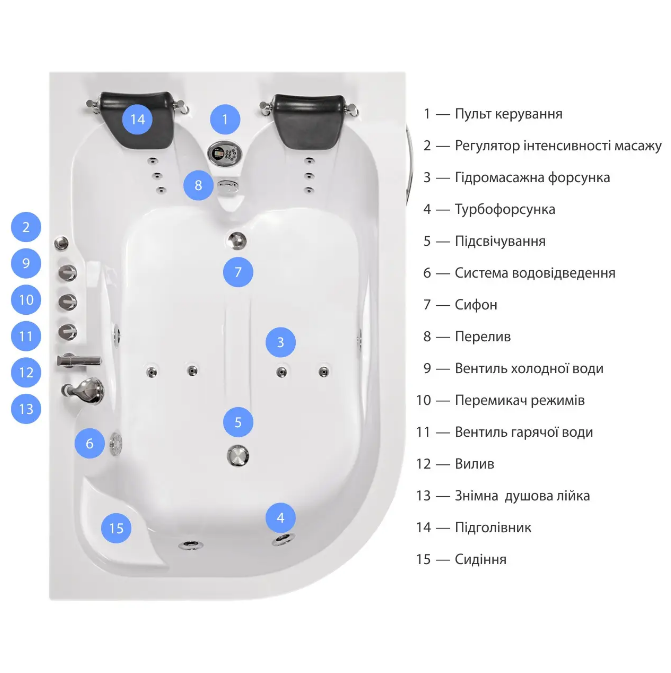 14
1
8
2
9
10
11
12
13
7
3
5
6
4
15

1 — Пульт керування
2 — Регулятор інтенсивності масажу
3 — Гідромасажна форсунка
4 — Турбофорсунка
5 — Підсвічування
6 — Система водовідведення
7 — Сифон
8 — Перелив
9 — Вентиль холодної води
10 — Перемикач режимів
11 — Вентиль гарячої води
12 — Вилив
13 — Знімна душова лійка
14 — Підголівник
15 — Сидіння