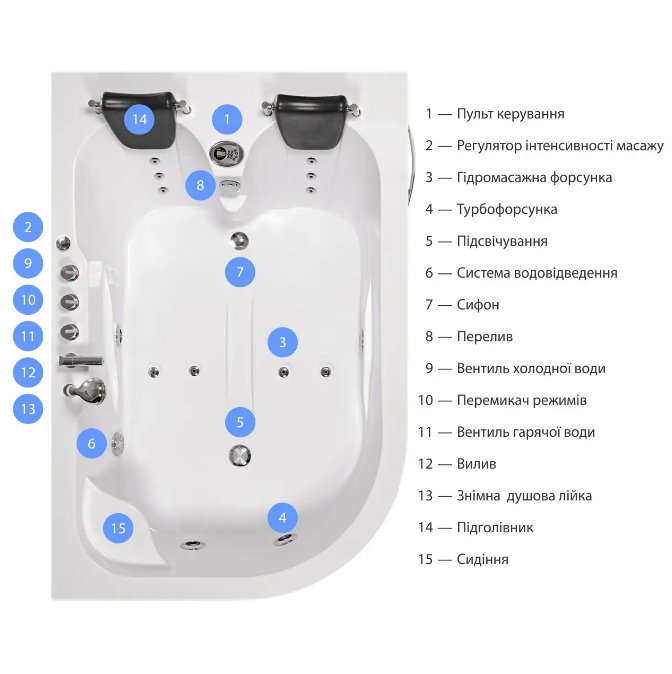 14
1
8
2
9
10
11
12
13
7
3
5
6
4
15

1 — Пульт керування
2 — Регулятор інтенсивності масажу
3 — Гідромасажна форсунка
4 — Турбофорсунка
5 — Підсвічування
6 — Система водовідведення
7 — Сифон
8 — Перелив
9 — Вентиль холодної води
10 — Перемикач режимів
11 — Вентиль гарячої води
12 — Вилив
13 — Знімна душова лійка
14 — Підголівник
15 — Сидіння