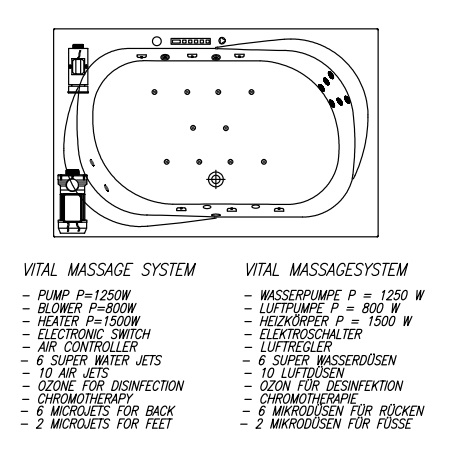 VITAL MASSAGE SYSTEM

- PUMP P=1250W
- BLOWER P=800W
- HEATER P=1500W
- ELECTRONIC SWITCH
- AIR CONTROLLER
- 6 SUPER WATER JETS
- 10 AIR JETS
- OZONE FOR DISINFECTION
- CHROMOTHERAPY
- 6 MICROJETS FOR BACK
- 2 MICROJETS FOR FEET

VITAL MASSAGESYSTEM

- WASSERPUMPE P = 1250 W
- LUFTPUMPE P = 800 W
- HEIZKÖRPER P = 1500 W
- ELEKTROSCHALTER
- LUFTREGLER
- 6 SUPER WASSERDÜSEN
- 10 LUFTDÜSEN
- OZON FÜR DESINFEKTION
- CHROMOTHERAPIE
- 6 MIKRODÜSEN FÜR RÜCKEN
- 2 MIKRODÜSEN FÜR FÜSSE