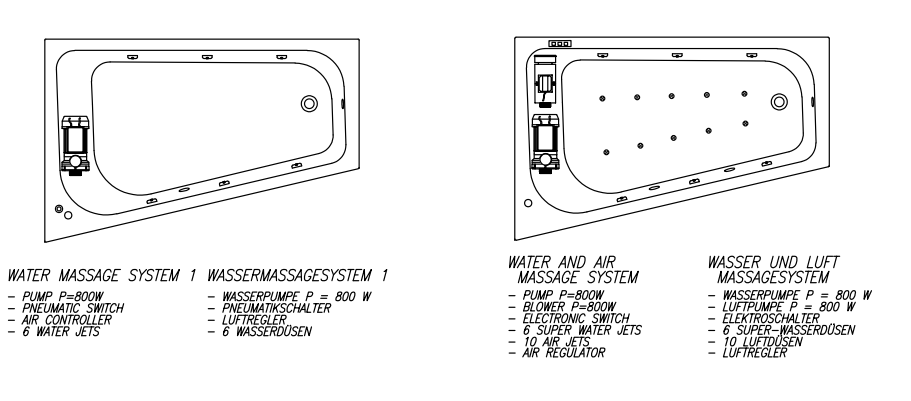 WATER MASSAGE SYSTEM 1

- PUMP P=800W
- PNEUMATIC SWITCH
- AIR CONTROLLER
- 6 WATER JETS

WASSERMASSAGESYSTEM 1

- WASSERPUMPE P = 800 W
- PNEUMATIKSCHALTER
- LUFTREGLER
- 6 WASSERDÜSEN

WATER AND AIR MASSAGE SYSTEM

- PUMP P=800W
- BLOWER P=800W
- ELECTRONIC SWITCH
- 6 SUPER WATER JETS
- 10 AIR JETS
- AIR REGULATOR

WASSER UND LUFT MASSAGESYSTEM

- WASSERPUMPE P = 800 W
- LUFTPUMPE P = 800 W
- ELEKTROSCHALTER
- 6 SUPER-WASSERDÜSEN
- 10 LUFTDÜSEN
- LUFTREGLER