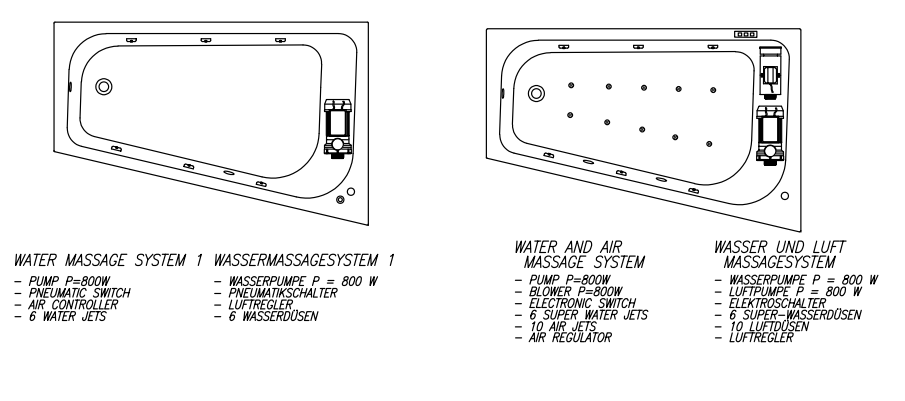 WATER MASSAGE SYSTEM 1
- PUMP P=800W
- PNEUMATIC SWITCH
- AIR CONTROLLER
- 6 WATER JETS

WASSERMASSAGESYSTEM 1
- WASSERPUMPE P = 800 W
- PNEUMATIKSCHALTER
- LUFTREGLER
- 6 WASSERDÜSEN

WATER AND AIR MASSAGE SYSTEM
- PUMP P=800W
- BLOWER P=800W
- ELECTRONIC SWITCH
- 6 SUPER WATER JETS
- 10 AIR JETS
- AIR REGULATOR

WASSER UND LUFT MASSAGESYSTEM
- WASSERPUMPE P = 800 W
- LUFTPUMPE P = 800 W
- ELEKTROSCHALTER
- 6 SUPER-WASSERDÜSEN
- 10 LUFTDÜSEN
- LUFTREGLER