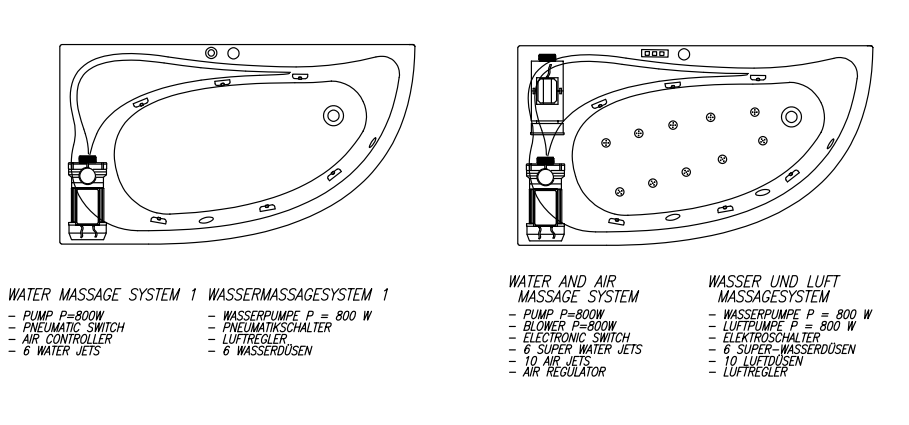 WATER MASSAGE SYSTEM 1
- PUMP P=800W
- PNEUMATIC SWITCH
- AIR CONTROLLER
- 6 WATER JETS

WASSERMASSAGESYSTEM 1
- WASSERPUMPE P = 800 W
- PNEUMATIKSCHALTER
- LUFTREGLER
- 6 WASSERDÜSEN

WATER AND AIR MASSAGE SYSTEM
- PUMP P=800W
- BLOWER P=800W
- ELECTRONIC SWITCH
- 6 SUPER WATER JETS
- 10 AIR JETS
- AIR REGULATOR

WASSER UND LUFT MASSAGESYSTEM
- WASSERPUMPE P = 800 W
- LUFTPUMPE P = 800 W
- ELEKTROSCHALTER
- 6 SUPER-WASSERDÜSEN
- 10 LUFTDÜSEN
- LUFTREGLER