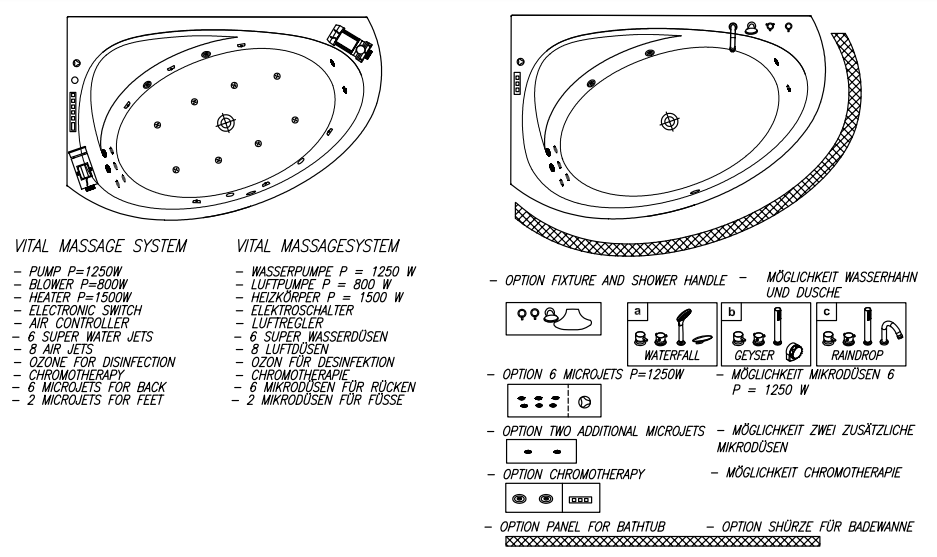 VITAL MASSAGE SYSTEM

- PUMP P=1250W
- BLOWER P=800W
- HEATER P=1500W
- ELECTRONIC SWITCH
- AIR CONTROLLER
- 6 SUPER WATER JETS
- 8 AIR JETS
- OZONE FOR DISINFECTION
- CHROMOTHERAPY
- 6 MICROJETS FOR BACK
- 2 MICROJETS FOR FEET

VITAL MASSAGESYSTEM

- WASSERPUMPE P = 1250 W
- LUFTPUMPE P = 800 W
- HEIZKÖRPER P = 1500 W
- ELEKTROSCHALTER
- LUFTREGLER
- 6 SUPER WASSERDÜSEN
- 8 LUFTDÜSEN
- OZON FÜR DESINFEKTION
- CHROMOTHERAPIE
- 6 MIKRODÜSEN FÜR RÜCKEN
- 2 MIKRODÜSEN FÜR FÜSSE

- OPTION FIXTURE AND SHOWER HANDLE - MÖGLICHKEIT WASSERHAHN UND DUSCHE

a WATERFALL
b GEYSER
c RAINDROP

- OPTION 6 MICROJETS P=1250W - MÖGLICHKEIT MIKRODÜSEN 6 P = 1250 W

- OPTION TWO ADDITIONAL MICROJETS - MÖGLICHKEIT ZWEI ZUSÄTZLICHE MIKRODÜSEN

- OPTION CHROMOTHERAPY - MÖGLICHKEIT CHROMOTHERAPIE

- OPTION PANEL FOR BATHTUB - OPTION SHÜRZE FÜR BADEWANNE