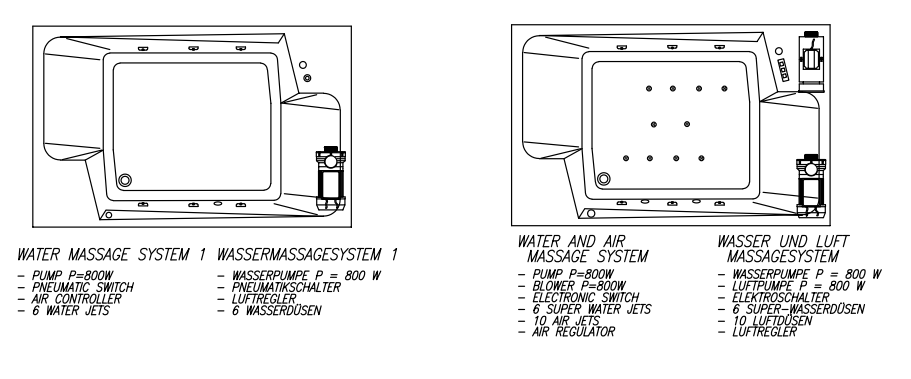 WATER MASSAGE SYSTEM 1

- PUMP P=800W
- PNEUMATIC SWITCH
- AIR CONTROLLER
- 6 WATER JETS

WASSERMASSAGESYSTEM 1

- WASSERPUMPE P = 800 W
- PNEUMATIKSCHALTER
- LUFTREGLER
- 6 WASSERDÜSEN

WATER AND AIR MASSAGE SYSTEM

- PUMP P=800W
- BLOWER P=800W
- ELECTRONIC SWITCH
- 6 SUPER WATER JETS
- 10 AIR JETS
- AIR REGULATOR

WASSER UND LUFT MASSAGESYSTEM

- WASSERPUMPE P = 800 W
- LUFTPUMPE P = 800 W
- ELEKTROSCHALTER
- 6 SUPER-WASSERDÜSEN
- 10 LUFTDÜSEN
- LUFTREGLER