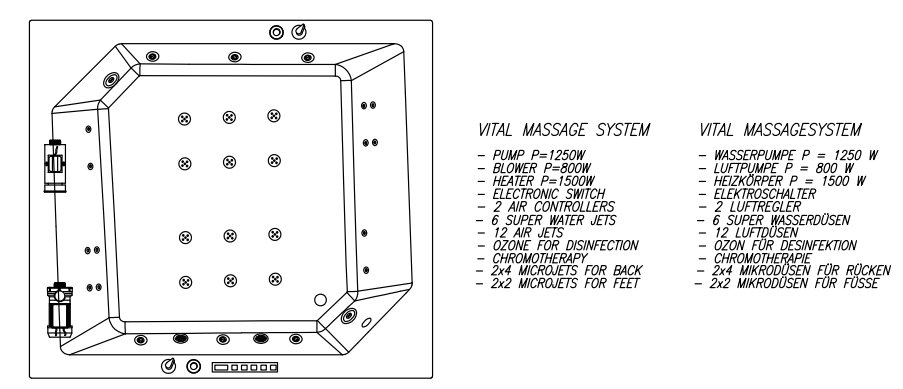 VITAL MASSAGE SYSTEM

– PUMP P=1250W
– BLOWER P=800W
– HEATER P=1500W
– ELECTRONIC SWITCH
– 2 AIR CONTROLLERS
– 6 SUPER WATER JETS
– 12 AIR JETS
– OZONE FOR DISINFECTION
– CHROMOTHERAPY
– 2x4 MICROJETS FOR BACK
– 2x2 MICROJETS FOR FEET

VITAL MASSAGESYSTEM

– WASSERPUMPE P = 1250 W
– LUFTPUMPE P = 800 W
– HEIZKÖRPER P = 1500 W
– ELEKTROSCHALTER
– 2 LUFTREGLER
– 6 SUPER WASSERDÜSEN
– 12 LUFTDÜSEN
– OZON FÜR DESINFEKTION
– CHROMOTHERAPIE
– 2x4 MIKRODÜSEN FÜR RÜCKEN
– 2x2 MIKRODÜSEN FÜR FÜSSE