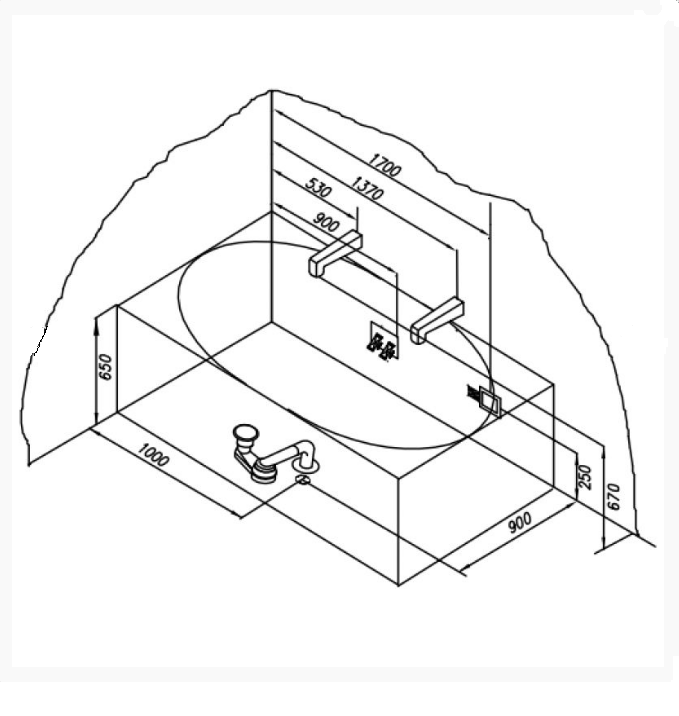 1700
1370
530
900
650
1000
250
670
900