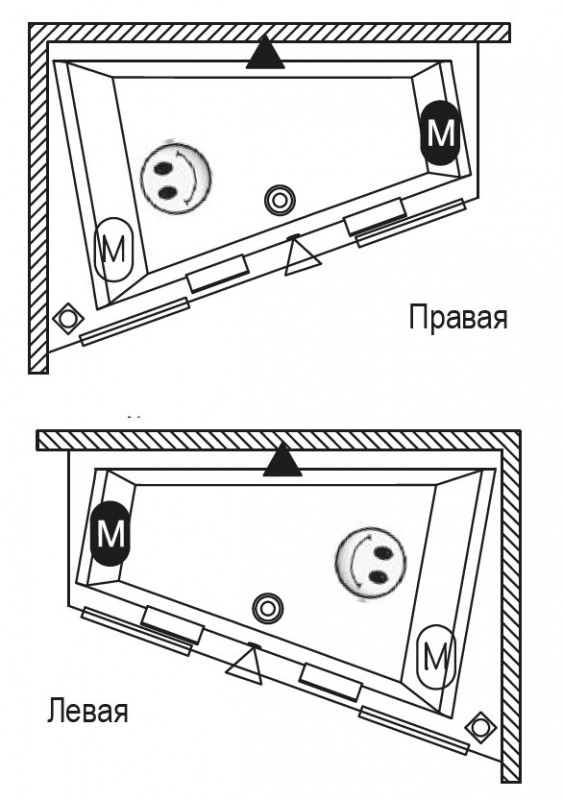 M

M

Правая

M

M

Левая