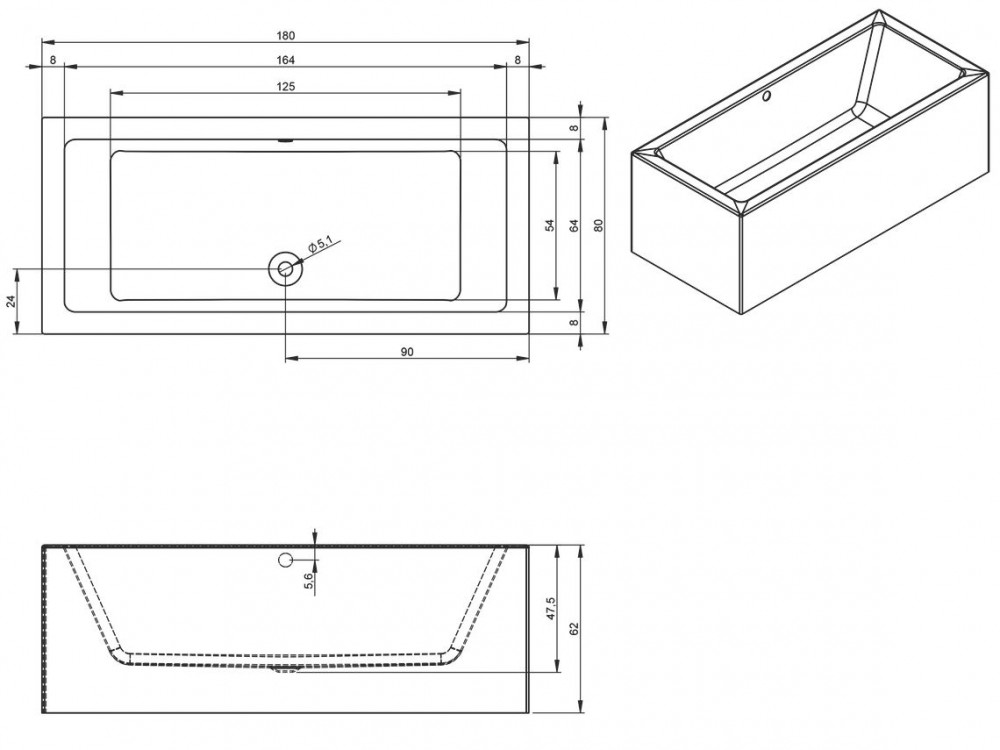 180
8
164
8
125
8
54
64
80
Ø5,1
24
8
90
5,6
47,5
62