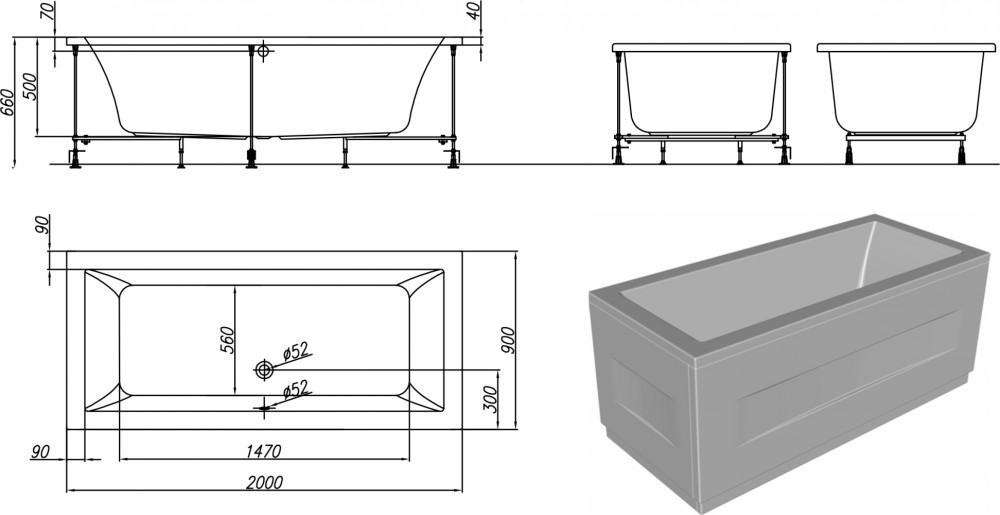 70
40
660
500
90
560
ø52
ø52
900
300
90
1470
2000