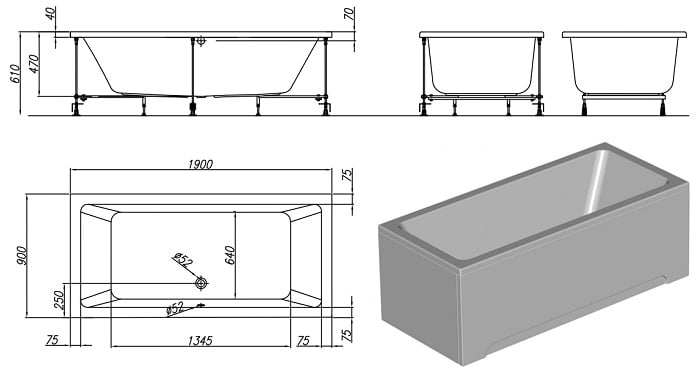 40
70
610
470
1900
75
900
640
ø52
250
ø52
75
1345
75
75