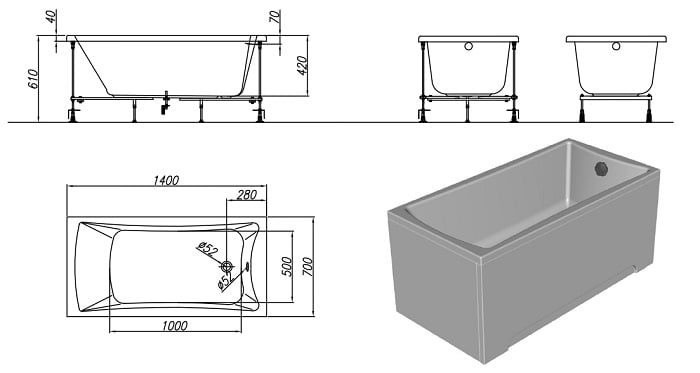 40
70
610
420
1400
280
ø52
ø52
500
700
1000