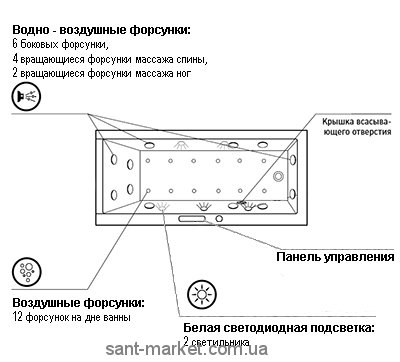 Водно - воздушные форсунки:
6 боковых форсунки,
4 вращающиеся форсунки массажа спины,
2 вращающиеся форсунки массажа ног

Крышка всасывающего отверстия

Панель управления

Воздушные форсунки:
12 форсунок на дне ванны

Белая светодиодная подсветка:
2 светильника

sant-market.com.ua