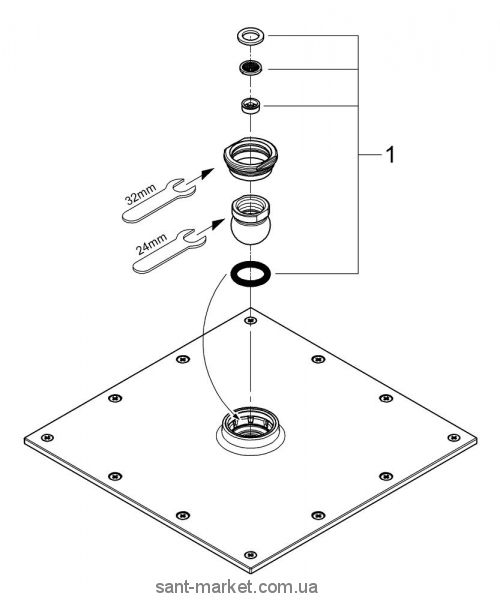 1

32mm

24mm

sant-market.com.ua