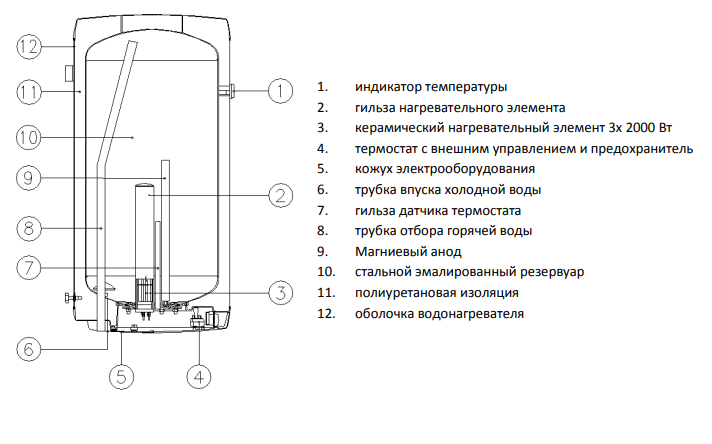 12
11
10
9
8
7
6
5
4
3
2
1

1. индикатор температуры
2. гильза нагревательного элемента
3. керамический нагревательный элемент 3х 2000 Вт
4. термостат с внешним управлением и предохранитель
5. кожух электрооборудования
6. трубка впуска холодной воды
7. гильза датчика термостата
8. трубка отбора горячей воды
9. Магниевый анод
10. стальной эмалированный резервуар
11. полиуретановая изоляция
12. оболочка водонагревателя