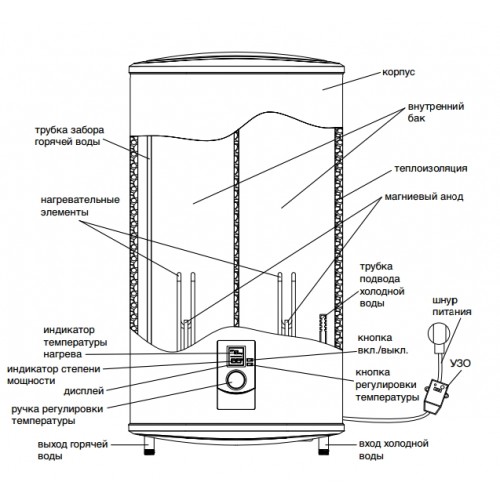 корпус

внутренний бак

трубка забора горячей воды

теплоизоляция

нагревательные элементы

магниевый анод

трубка подвода холодной воды

шнур питания

индикатор температуры нагрева

кнопка вкл./выкл.

индикатор степени мощности

УЗО

дисплей

кнопка регулировки температуры

ручка регулировки температуры

выход горячей воды

вход холодной воды