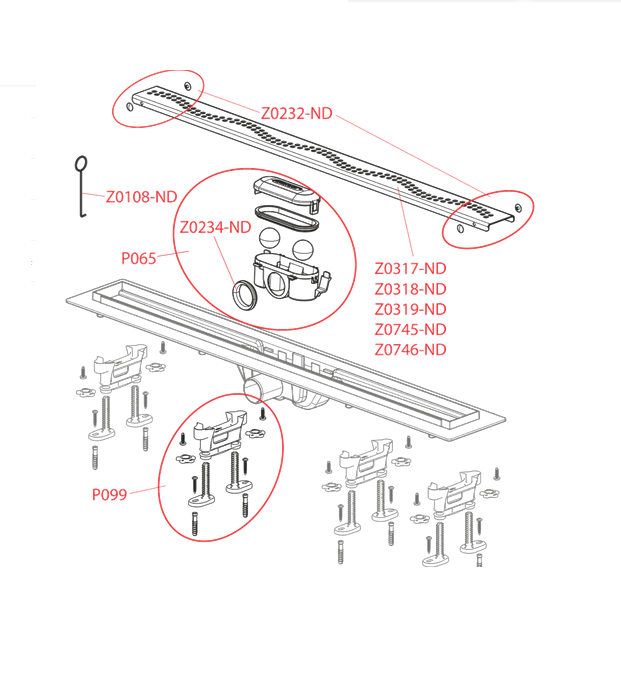 Z0232-ND

Z0108-ND

Z0234-ND

P065

Z0317-ND
Z0318-ND
Z0319-ND
Z0745-ND
Z0746-ND

P099