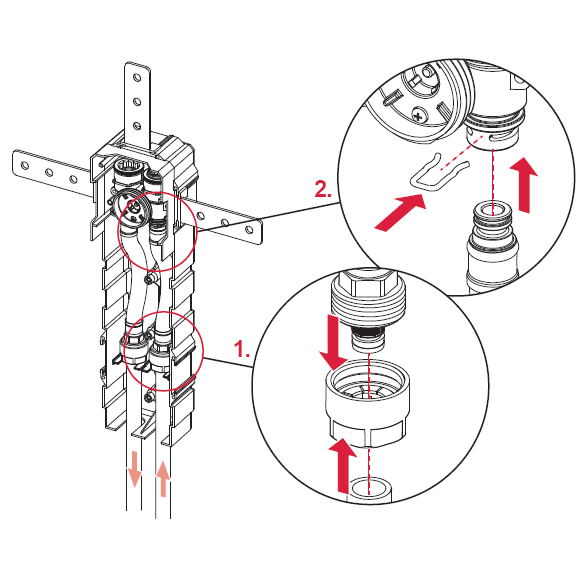 2.

1.