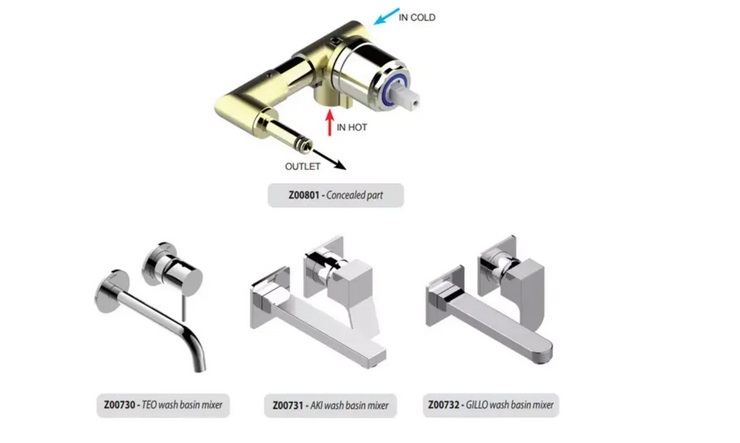 IN COLD

IN HOT

OUTLET

Z00801 - Concealed part

Z00730 - TEO wash basin mixer

Z00731 - AKI wash basin mixer

Z00732 - GILLO wash basin mixer