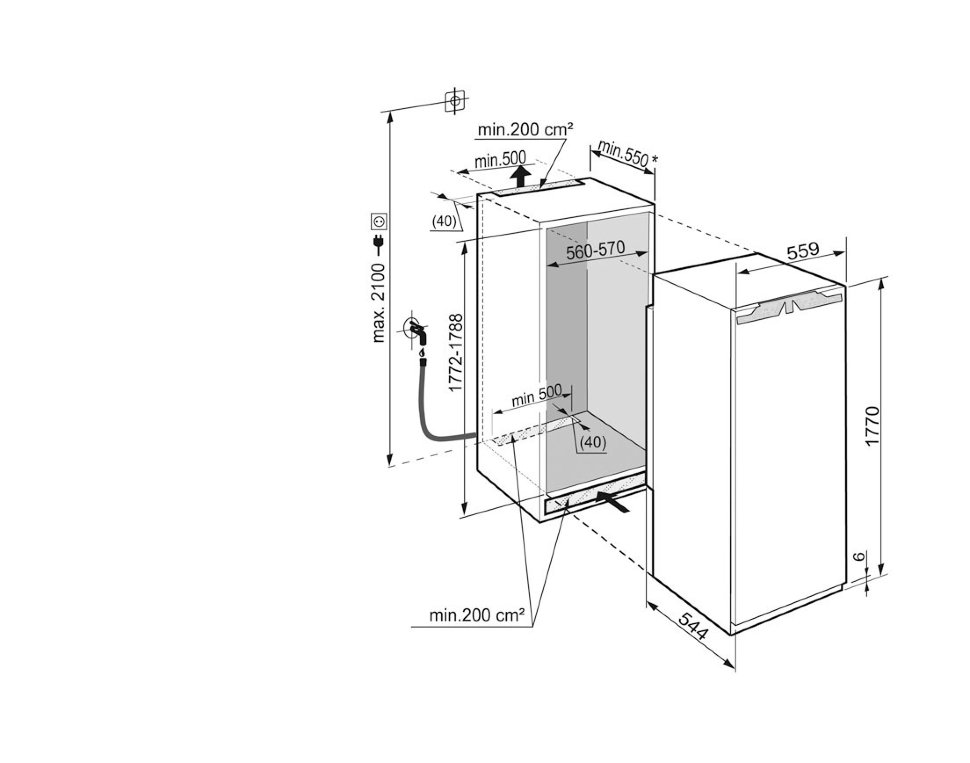 min.200 cm²
min.500
min.550*
(40)
max. 2100
560-570
559
1772-1788
min 500
(40)
1770
6
min.200 cm²
544