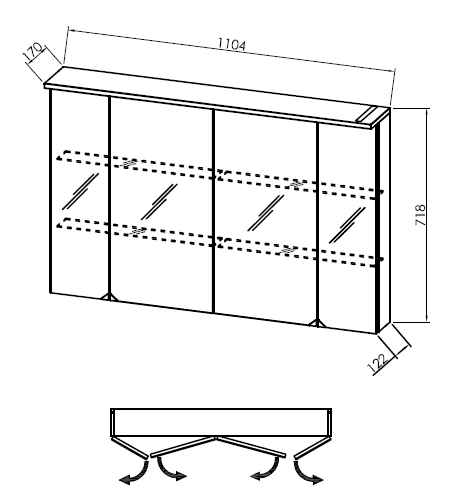 170
1104
718
122