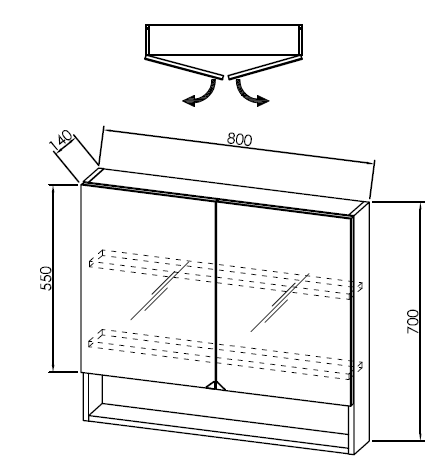 140
800
550
700