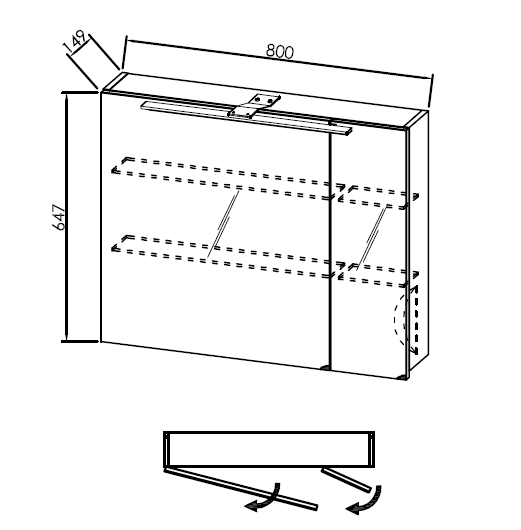 149
800
647