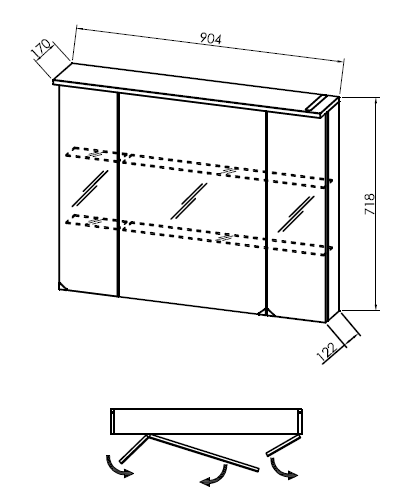 170
904
718
122