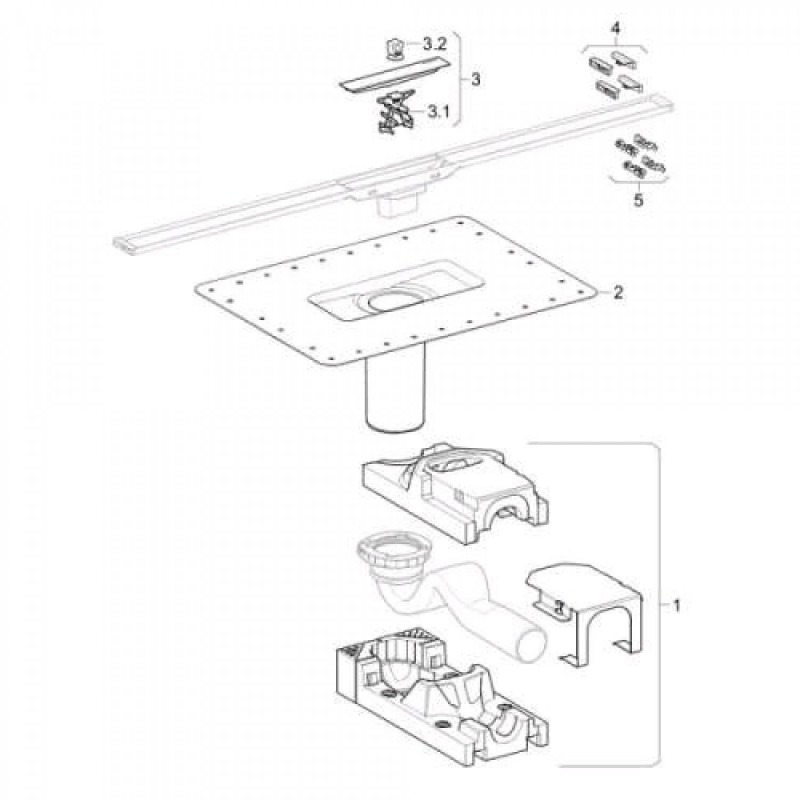 3.2
3
3.1
4
5
2
1