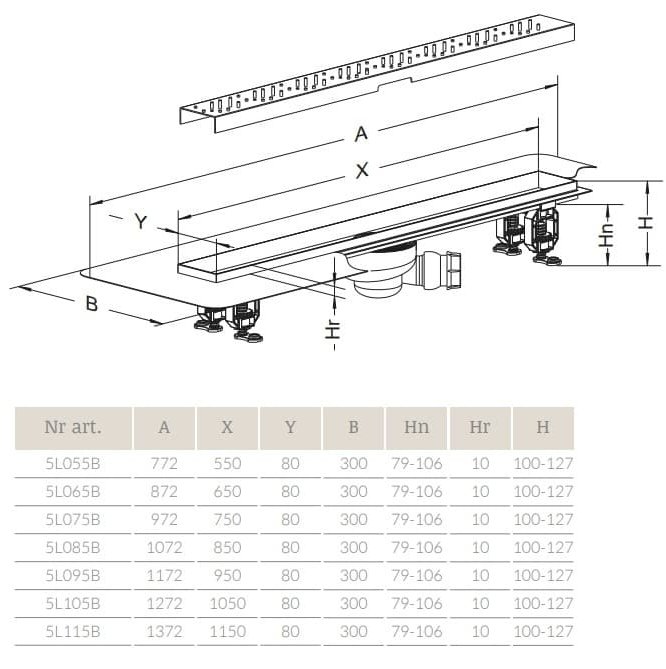 A

X

Y

B

Hr

Hn

H

| Nr art. | A | X | Y | B | Hn | Hr | H |
|---|---|---|---|---|---|---|---|
| 5L055B | 772 | 550 | 80 | 300 | 79-106 | 10 | 100-127 |
| 5L065B | 872 | 650 | 80 | 300 | 79-106 | 10 | 100-127 |
| 5L075B | 972 | 750 | 80 | 300 | 79-106 | 10 | 100-127 |
| 5L085B | 1072 | 850 | 80 | 300 | 79-106 | 10 | 100-127 |
| 5L095B | 1172 | 950 | 80 | 300 | 79-106 | 10 | 100-127 |
| 5L105B | 1272 | 1050 | 80 | 300 | 79-106 | 10 | 100-127 |
| 5L115B | 1372 | 1150 | 80 | 300 | 79-106 | 10 | 100-127 |