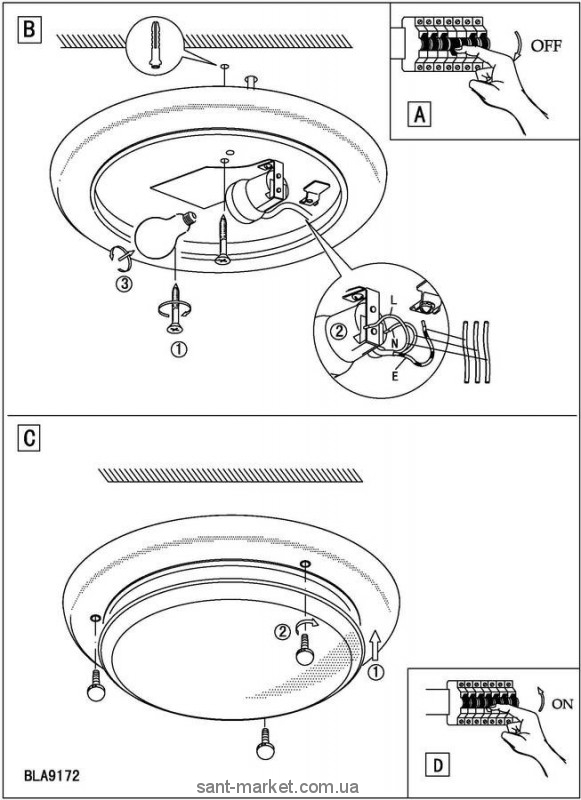 B

OFF

A

③

①

②

L

N

E

C

②

①

ON

D

BLA9172

sant-market.com.ua